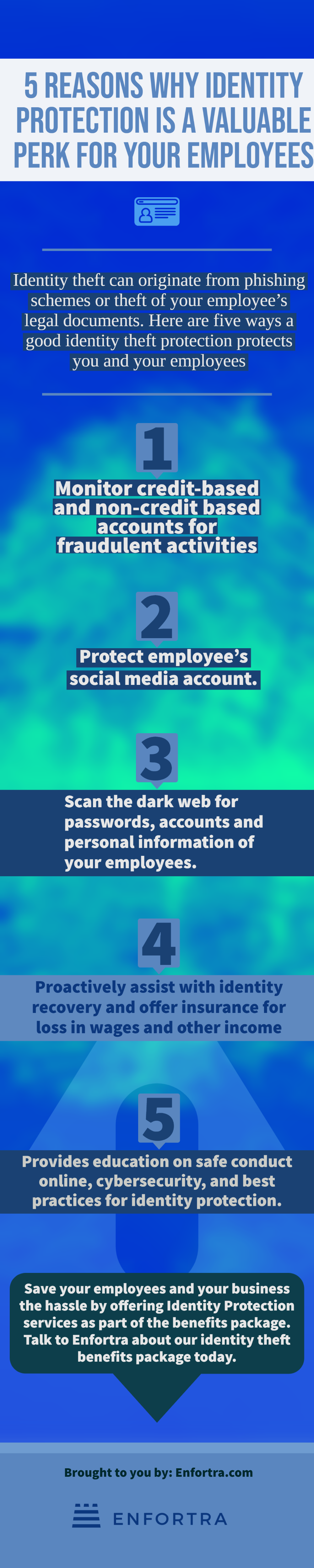 5 REASONS WHY IDENTITY PROTECTION IS A VALUABLE PERK FOR YOUR EMPLOYEES

Identity theft can originate from phishing schemes or theft of your employee's legal documents. Here are five ways a good identity theft protection protects you and your employees

1

Monitor credit-based and non-credit based accounts for fraudulent activities

2

Protect employee's social media account.

3

Scan the dark web for passwords, accounts and personal information of your employees.

4

Proactively assist with identity recovery and offer insurance for loss in wages and other income

5

Provides education on safe conduct online, cybersecurity, and best practices for identity protection.

Save your employees and your business the hassle by offering Identity Protection services as part of the benefits package. Talk to Enfortra about our identity theft benefits package today.

Brought to you by: Enfortra.com

ENFORTRA